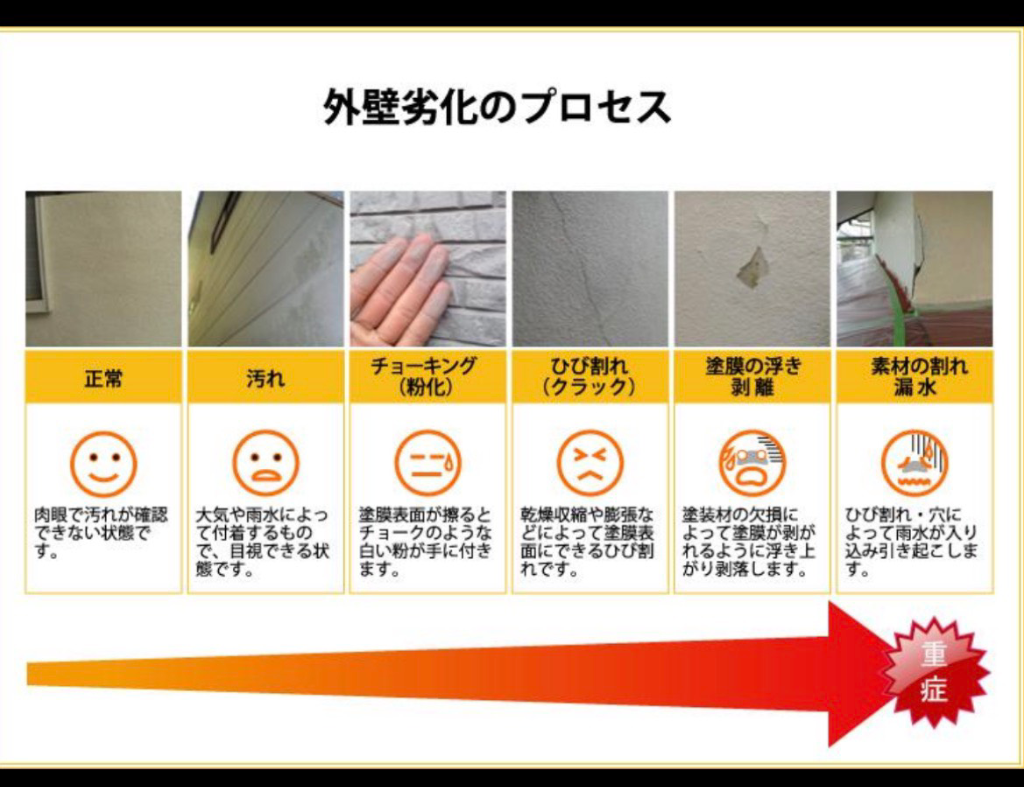 外壁劣化のプロセス

正常

肉眼で汚れが確認できない状態です。

汚れ

大気や雨水によって付着するもので、目視できる状態です。

チョーキング（粉化）

塗膜表面が擦るとチョークのような白い粉が手に付きます。

ひび割れ（クラック）

乾燥収縮や膨張などによって塗膜表面にできるひび割れです。

塗膜の浮き剥離

塗装材の欠損によって塗膜が剥がれるように浮き上がり剥落します。

素材の割れ漏水

ひび割れ・穴によって雨水が入り込み引き起こします。

重症